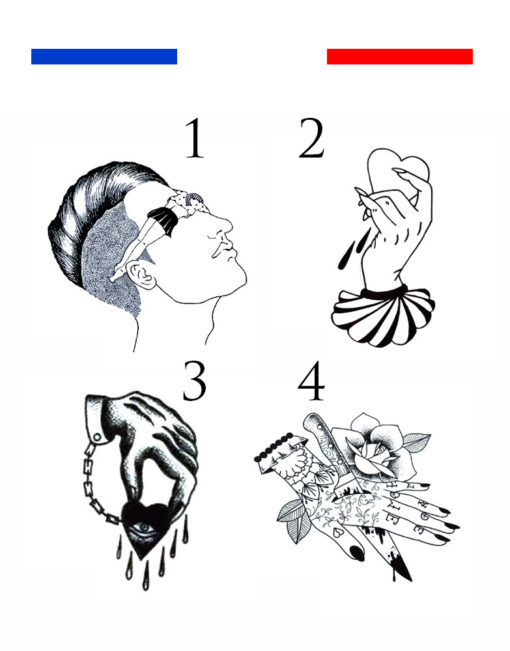 1
2
3
4